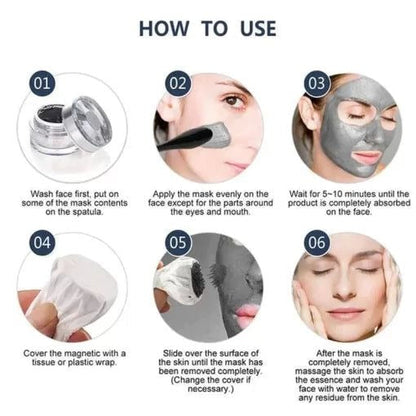 HOW TO USE

01

Wash face first, put on some of the mask contents on the spatula.

02

Apply the mask evenly on the face except for the parts around the eyes and mouth.

03

Wait for 5~10 minutes until the product is completely absorbed on the face.

04

Cover the magnetic with a tissue or plastic wrap.

05

Slide over the surface of the skin until the mask has been removed completely. (Change the cover if necessary.)

06

After the mask is completely removed, massage the skin to absorb the essence and wash your face with water to remove any residue from the skin.